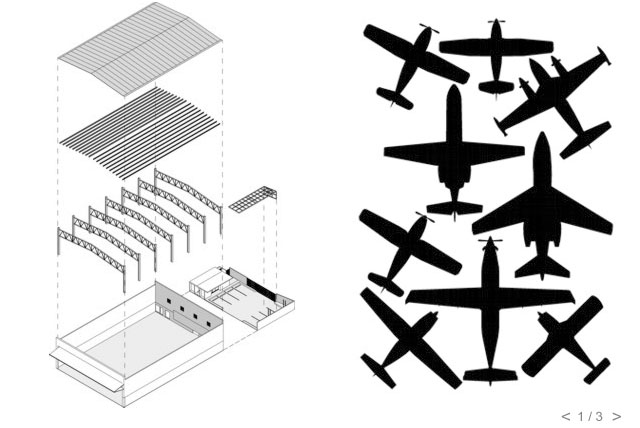 < 1 / 3 >